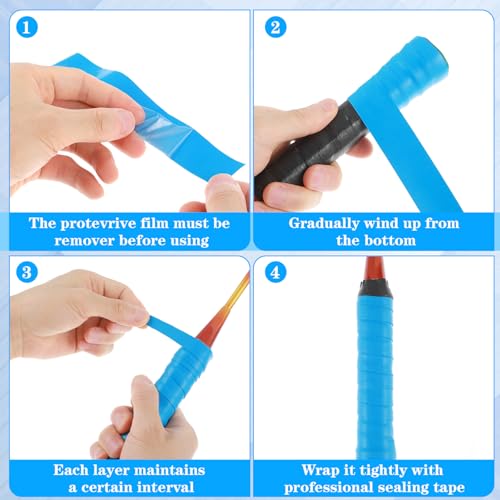 1

The protevrive film must be remover before using

2

Gradually wind up from the bottom

3

Each layer maintains a certain interval

4

Wrap it tightly with professional sealing tape