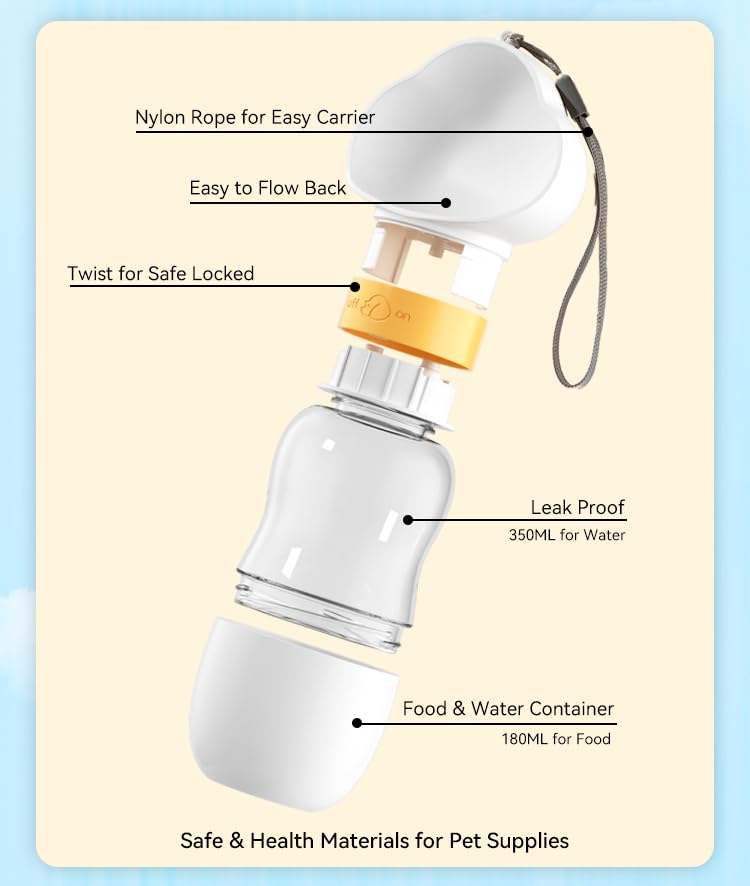 Nylon Rope for Easy Carrier

Easy to Flow Back

Twist for Safe Locked

off on

Leak Proof
350ML for Water

Food & Water Container
180ML for Food

Safe & Health Materials for Pet Supplies