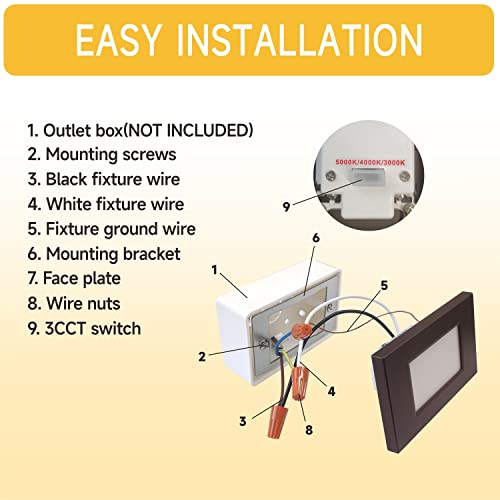 EASY INSTALLATION

1. Outlet box(NOT INCLUDED)
2. Mounting screws
3. Black fixture wire
4. White fixture wire
5. Fixture ground wire
6. Mounting bracket
7. Face plate
8. Wire nuts
9. 3CCT switch

5000K/4000K/3000K

9

6

1

5

2

4

3

8