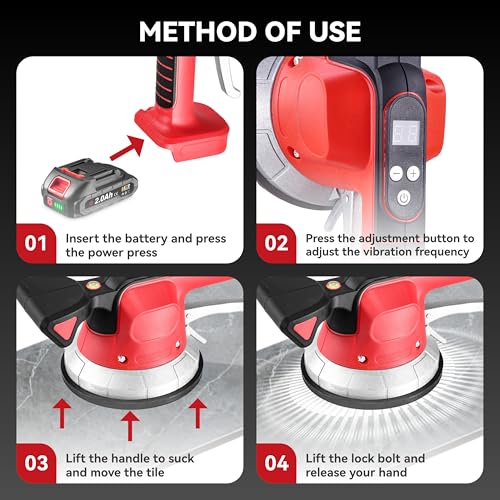 METHOD OF USE

2.0Ah

01 Insert the battery and press the power press

02 Press the adjustment button to adjust the vibration frequency

03 Lift the handle to suck and move the tile

04 Lift the lock bolt and release your hand