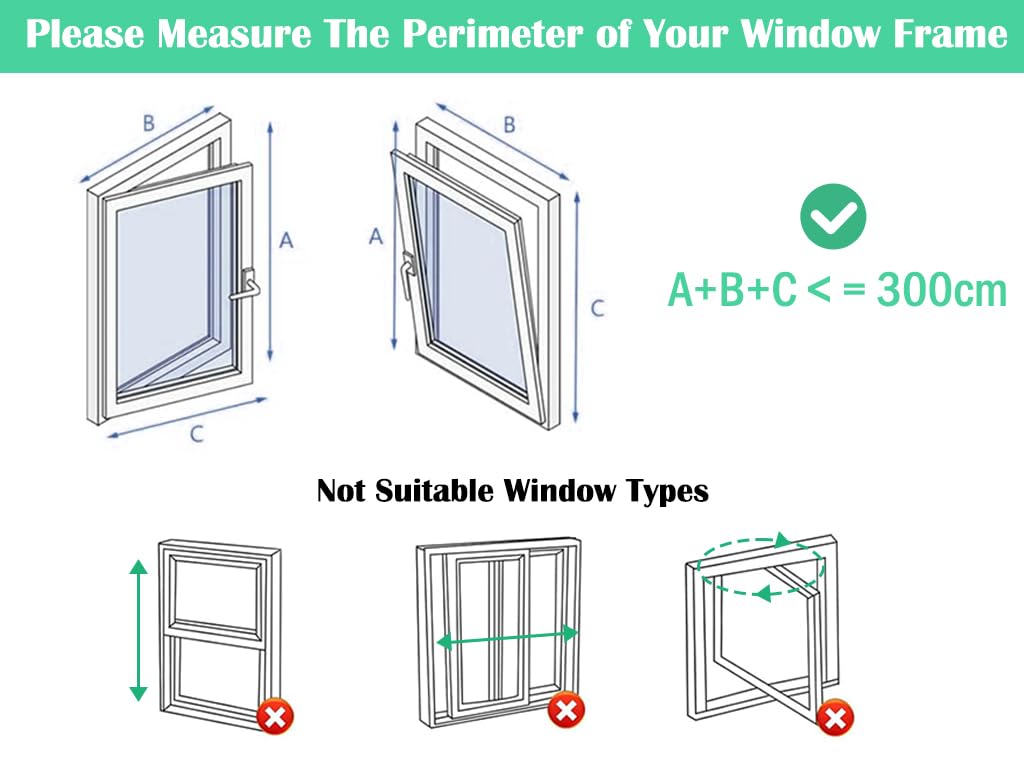 Please Measure The Perimeter of Your Window Frame

B

A

C

B

A

C

A+B+C < = 300cm

Not Suitable Window Types