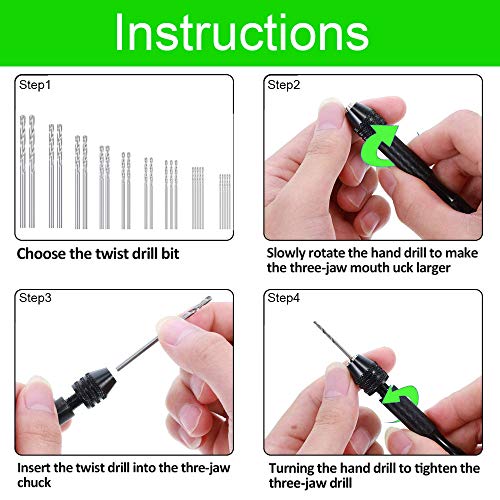 Instructions

Step1

Choose the twist drill bit

Step2

Slowly rotate the hand drill to make the three-jaw mouth uck larger

Step3

Insert the twist drill into the thre-jaw chuck

Step4

Turning the hand drill to tighten the three-jaw drill