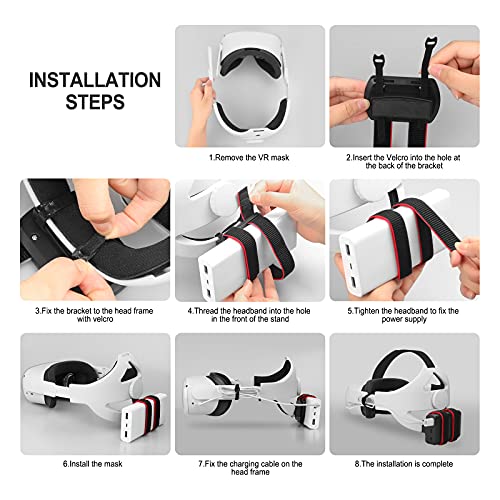 INSTALLATION STEPS

1.Remove the VR mask

2.Insert the Velcro into the hole at the back of the bracket

3.Fix the bracket to the head frame with velcro

4.Thread the headband into the hole in the front of the stand

5.Tighten the headband to fix the power supply

6.Install the mask

7.Fix the charging cable on the head frame

8.The installation is complete