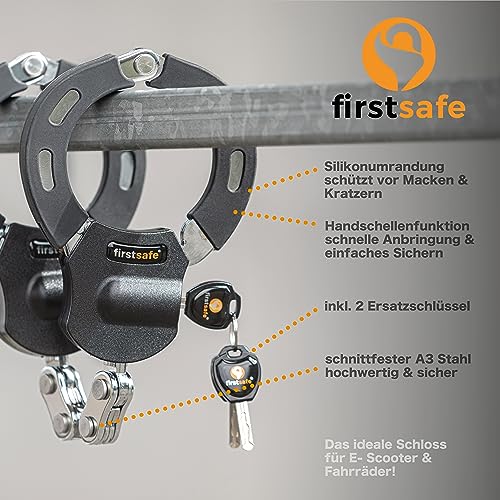 firstsafe

Silikonumrandung schützt vor Macken & Kratzern

Handschellenfunktion schnelle Anbringung & einfaches Sichern

inkl. 2 Ersatzschlüssel

schnittfester A3 Stahl hochwertig & sicher

Das ideale Schloss für E- Scooter & Fahrräder!

firstsafe

firstsafe

firstsafe

firstsafe