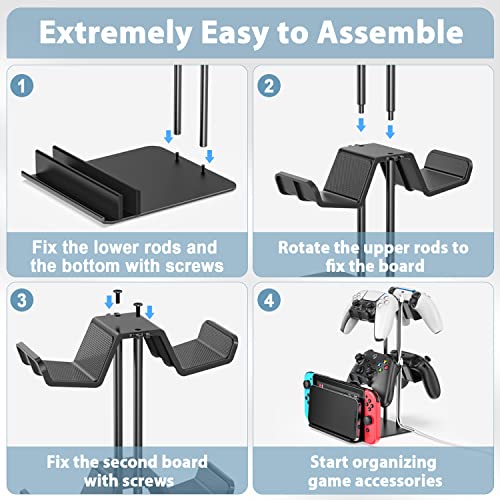 Extremely Easy to Assemble

1

Fix the lower rods and the bottom with screws

2

Rotate the upper rods to fix the board

3

Fix the second board with screws

4

Start organizing game accessories