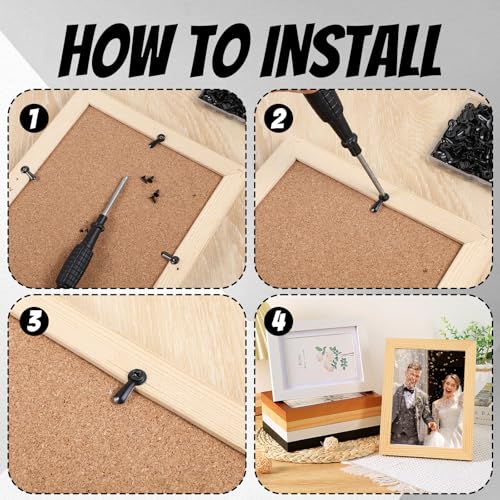 HOW TO INSTALL

1

2

3

4