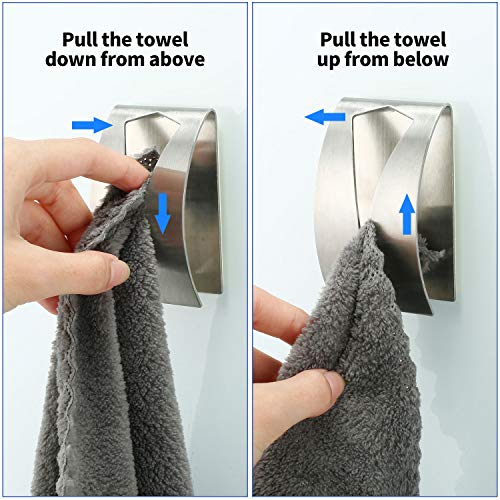 Pull the towel down from above

Pull the towel up from below