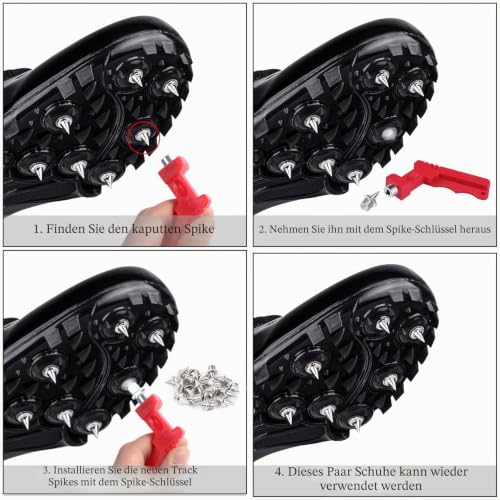 1. Finden Sie den kaputten Spike

2. Nehmen Sie ihn mit dem Spike-Schlüssel heraus

3. Installieren Sie die neuen Track Spikes mit dem Spike-Schlüssel

4. Dieses Paar Schuhe kann wieder verwendet werden