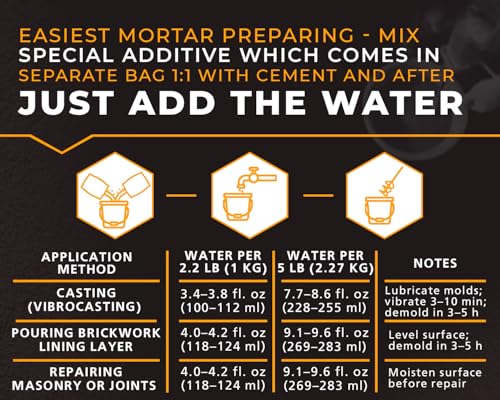 EASIEST MORTAR PREPARING - MIX SPECIAL ADDITIVE WHICH COMES IN SEPARATE BAG 1:1 WITH CEMENT AND AFTER JUST ADD THE WATER

| APPLICATION METHOD | WATER PER 2.2 LB (1 KG) | WATER PER 5 LB (2.27 KG) | NOTES |
|---|---|---|---|
| CASTING (VIBROCASTING) | 3.4–3.8 fl. oz (100–112 ml) | 7.7–8.6 fl. oz (228–255 ml) | Lubricate molds; vibrate 3–10 min; demold in 3–5 h |
| POURING BRICKWORK LINING LAYER | 4.0–4.2 fl. oz (118–124 ml) | 9.1–9.6 fl. oz (269–283 ml) | Level surface; demold in 3–5 h |
| REPAIRING MASONRY OR JOINTS | 4.0–4.2 fl. oz (118–124 ml) | 9.1–9.6 fl. oz (269–283 ml) | Moisten surface before repair |