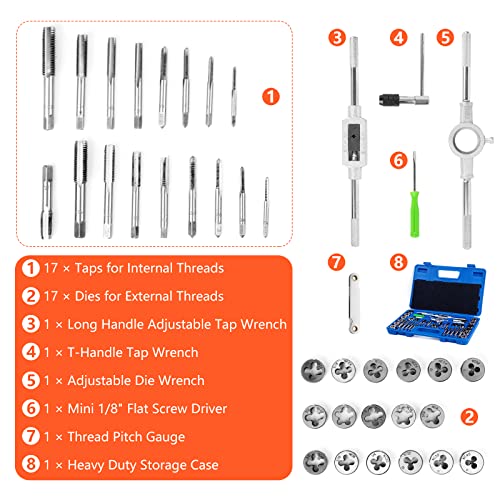 1

3 4 5

6

7 8

2

1 17 × Taps for Internal Threads
2 17 × Dies for External Threads
3 1 × Long Handle Adjustable Tap Wrench
4 1 × T-Handle Tap Wrench
5 1 × Adjustable Die Wrench
6 1 × Mini 1/8" Flat Screw Driver
7 1 × Thread Pitch Gauge
8 1 × Heavy Duty Storage Case