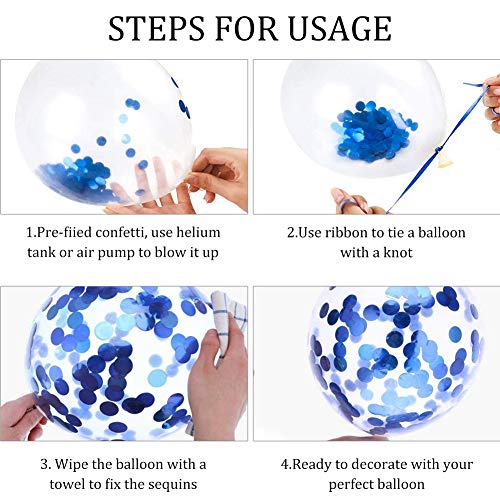 STEPS FOR USAGE

1.Pre-fiied confetti, use helium tank or air pump to blow it up

2.Use ribbon to tie a balloon with a knot

3. Wipe the balloon with a towel to fix the sequins

4.Ready to decorate with your perfect balloon