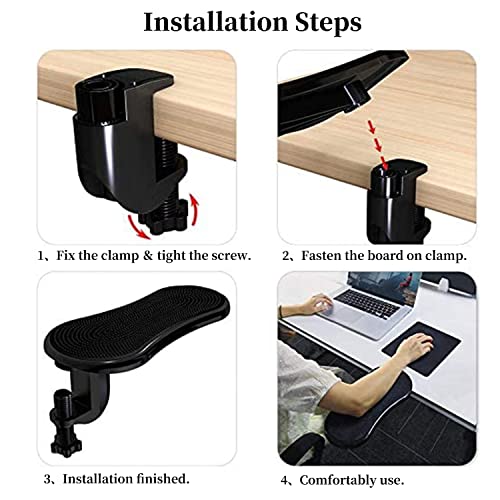 Installation Steps

1、Fix the clamp & tight the screw.

2、Fasten the board on clamp.

3、Installation finished.

4、Comfortably use.