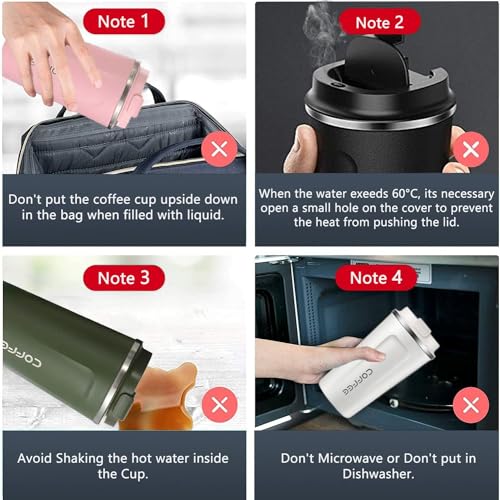 Note 1

Don't put the coffee cup upside down in the bag when filled with liquid.

Note 2

When the water exeeds 60°C, its necessary open a small hole on the cover to prevent the heat from pushing the lid.

Note 3

COFFEE

Avoid Shaking the hot water inside the Cup.

Note 4

COFFEE

Don't Microwave or Don't put in Dishwasher.