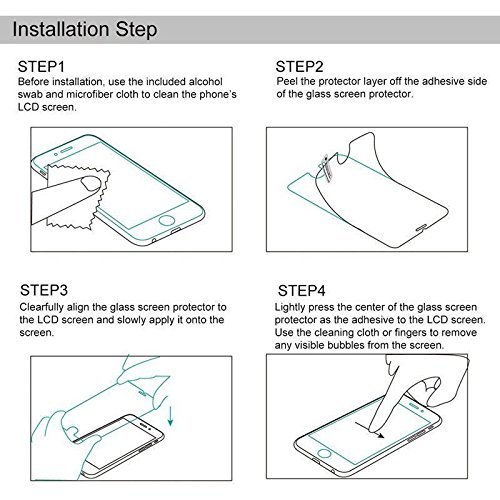 Installation Step

STEP1
Before installation, use the included alcohol swab and microfiber cloth to clean the phone's LCD screen.

STEP2
Peel the protector layer off the adhesive side of the glass screen protector.

STEP3
Clearfully align the glass screen protector to the LCD screen and slowly apply it onto the screen.

STEP4
Lightly press the center of the glass screen protector as the adhesive to the LCD screen. Use the cleaning cloth or fingers to remove any visible bubbles from the screen.