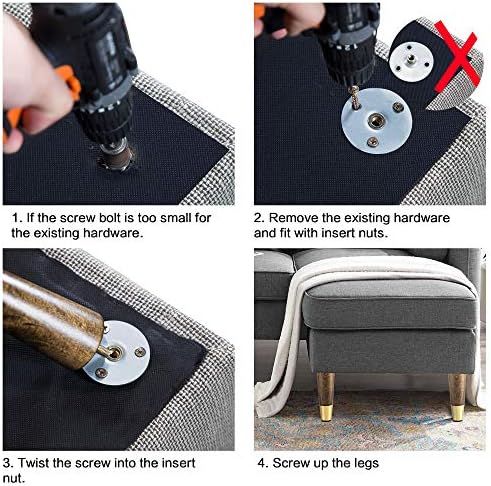 1. If the screw bolt is too small for the existing hardware.

2. Remove the existing hardware and fit with insert nuts.

3. Twist the screw into the insert nut.

4. Screw up the legs