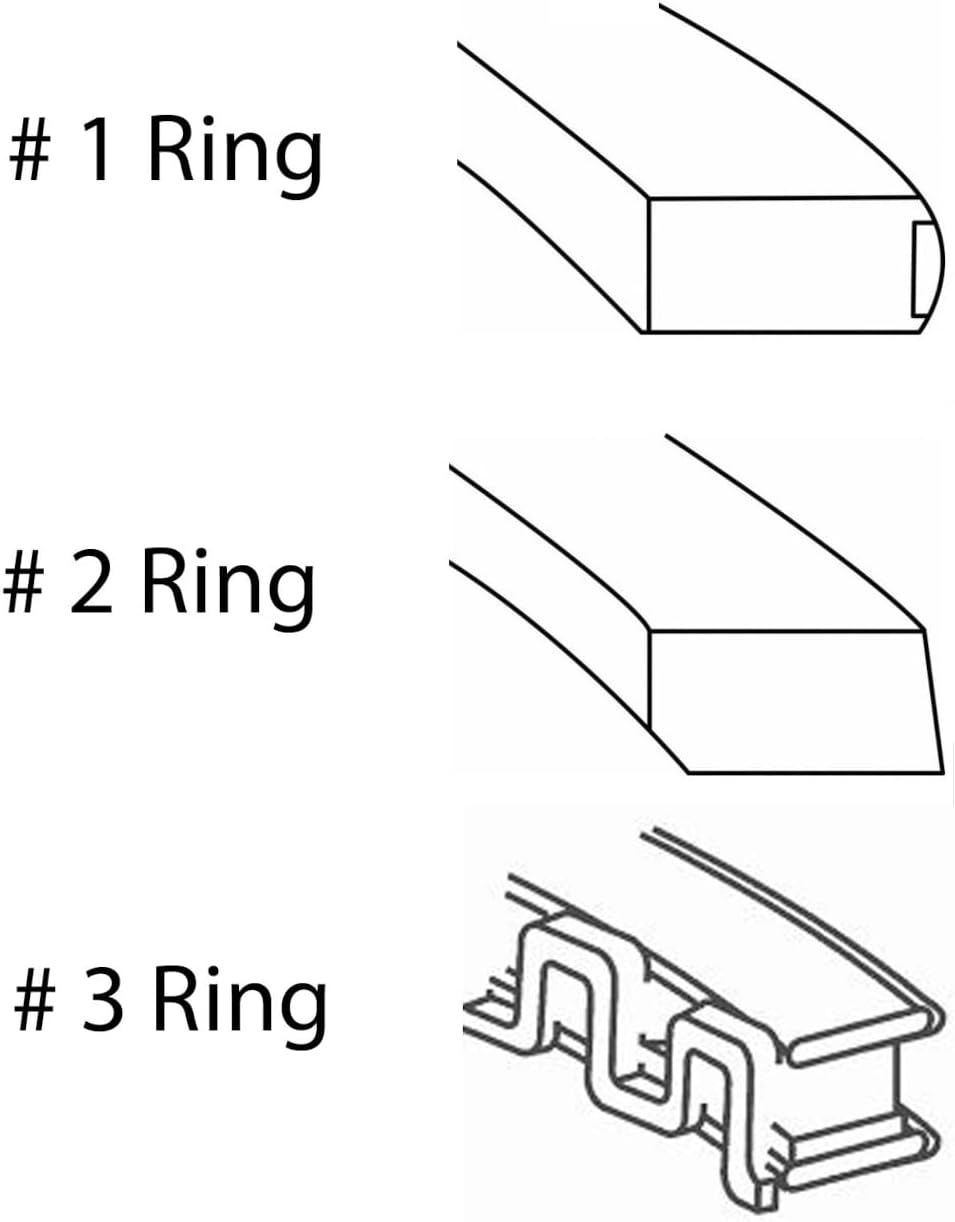 # 1 Ring

# 2 Ring

# 3 Ring