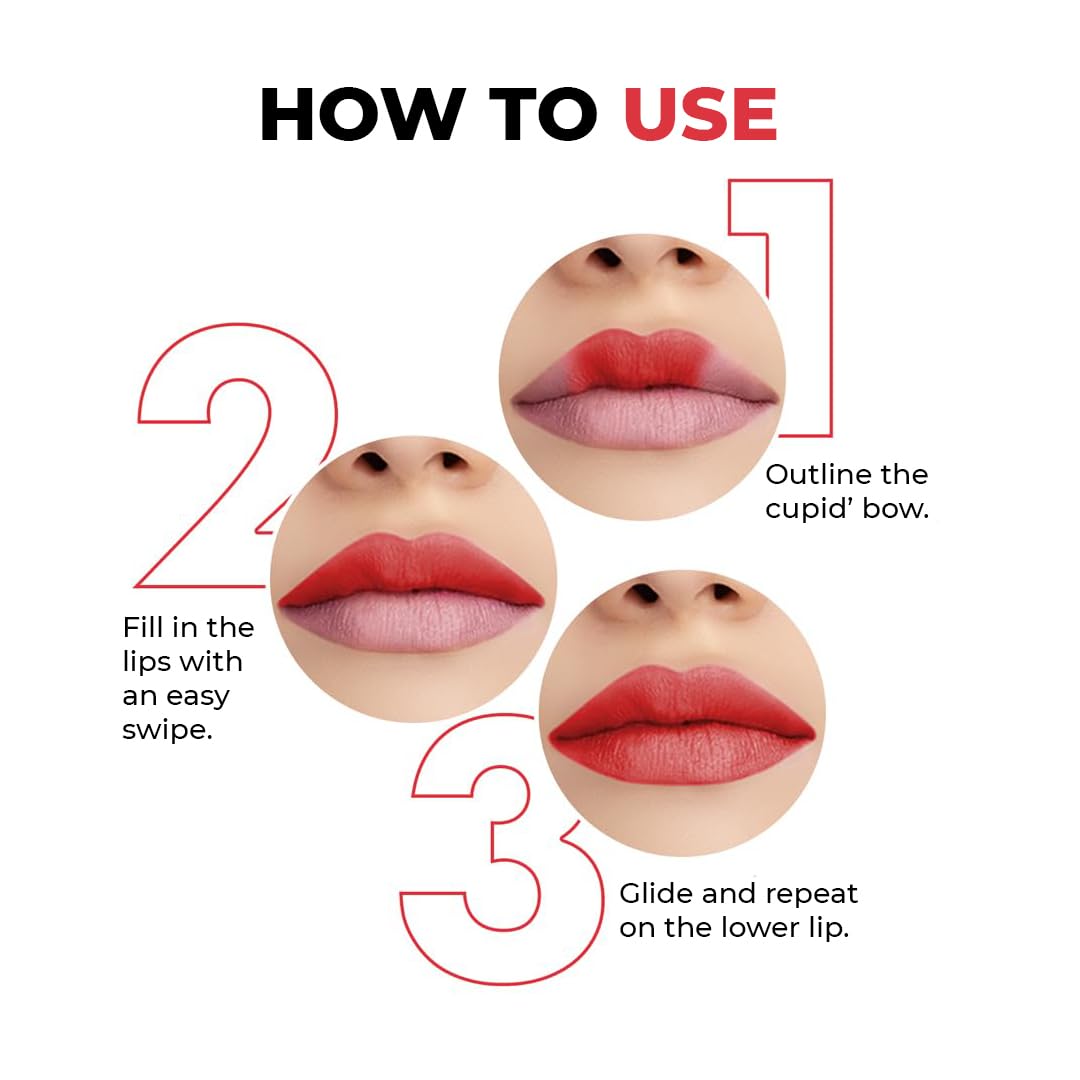 HOW TO USE

1

Outline the cupid' bow.

2

Fill in the lips with an easy swipe.

3

Glide and repeat on the lower lip.