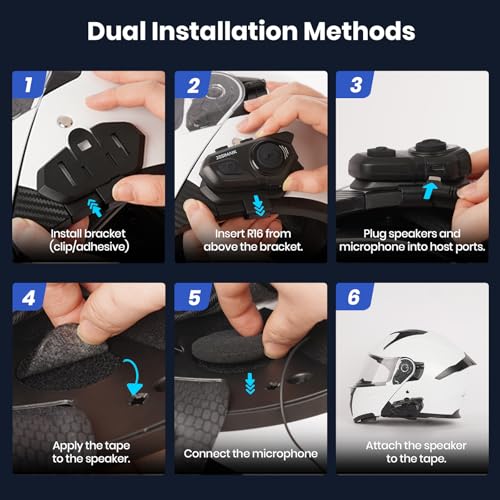 Dual Installation Methods

1

Install bracket
(clip/adhesive)

2

Insert R16 from
above the bracket.

3

Plug speakers and
microphone into host ports.

4

Apply the tape
to the speaker.

5

Connect the microphone

6

Attach the speaker
to the tape.