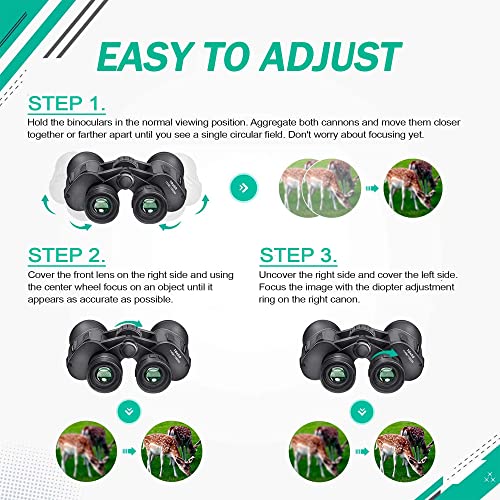 EASY TO ADJUST

STEP 1.

Hold the binoculars in the normal viewing position. Aggregate both cannons and move them closer together or farther apart until you see a single circular field. Don't worry about focusing yet.

STEP 2.

Cover the front lens on the right side and using the center wheel focus on an object until it appears as accurate as possible.

STEP 3.

Uncover the right side and cover the left side. Focus the image with the diopter adjustment ring on the right canon.