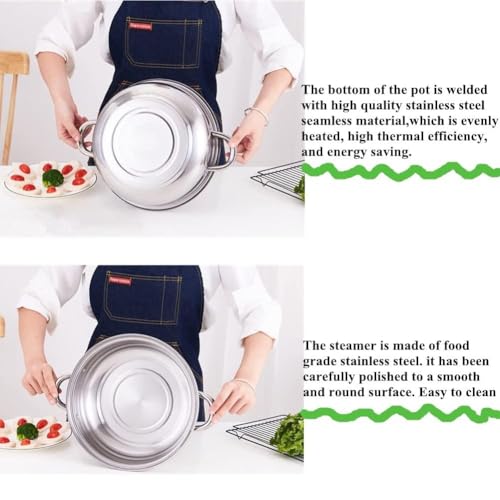 The bottom of the pot is welded with high quality stainless steel seamless material,which is evenly heated, high thermal efficiency, and energy saving.

The steamer is made of food grade stainless steel. it has been carefully polished to a smooth and round surface. Easy to clean