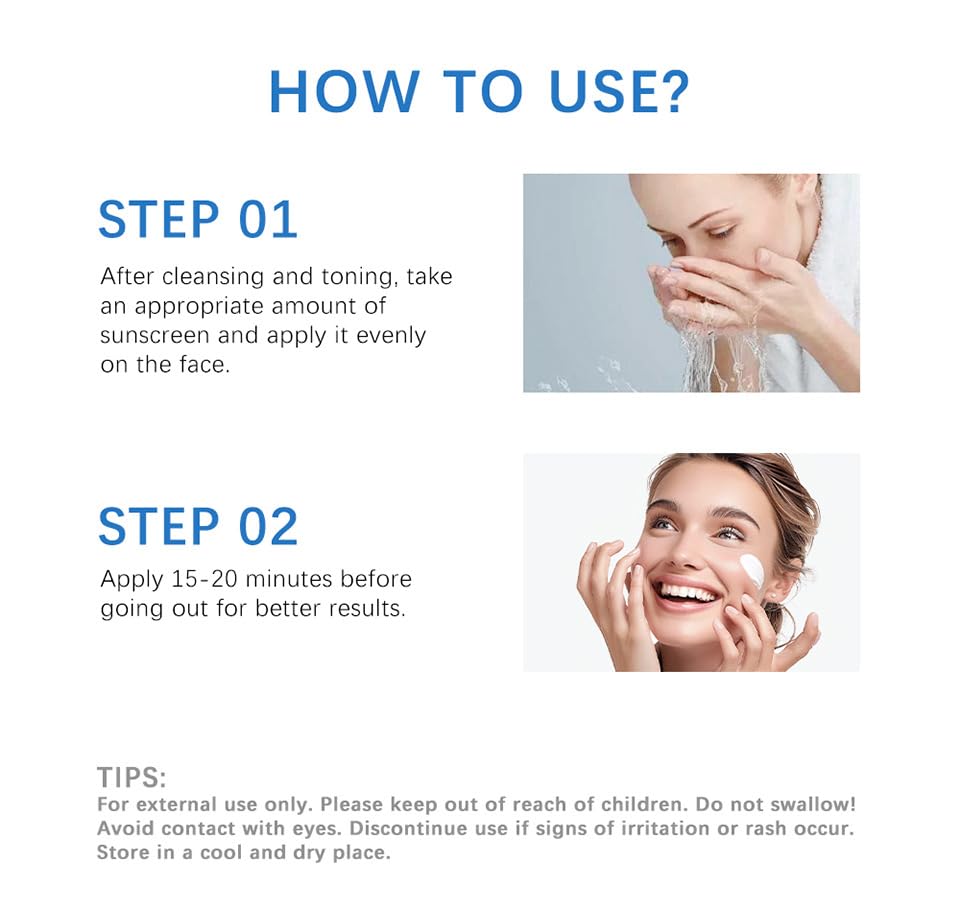 HOW TO USE?

STEP 01

After cleansing and toning, take an appropriate amount of sunscreen and apply it evenly on the face.

STEP 02

Apply 15-20 minutes before going out for better results.

TIPS:
For external use only. Please keep out of reach of children. Do not swallow! Avoid contact with eyes. Discontinue use if signs of irritation or rash occur. Store in a cool and dry place.