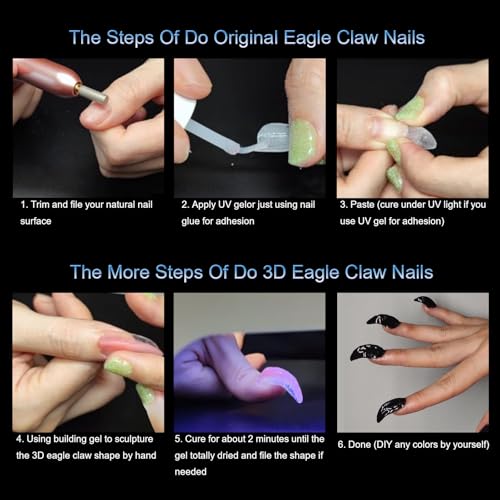 The Steps Of Do Original Eagle Claw Nails

1. Trim and file your natural nail surface

2. Apply UV gelor just using nail glue for adhesion

3. Paste (cure under UV light if you use UV gel for adhesion)

The More Steps Of Do 3D Eagle Claw Nails

4. Using building gel to sculpture the 3D eagle claw shape by hand

5. Cure for about 2 minutes until the gel totally dried and file the shape if needed

6. Done (DIY any colors by yourself)