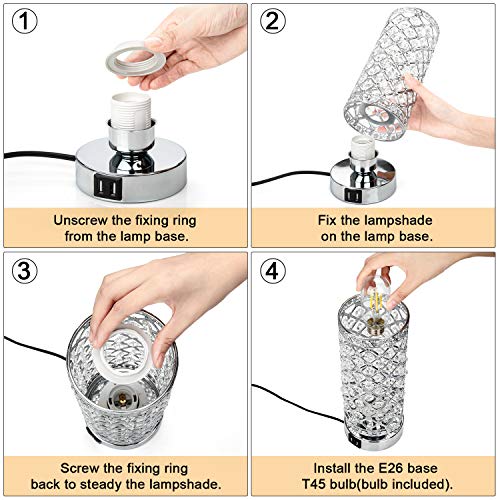 ①

Unscrew the fixing ring from the lamp base.

②

Fix the lampshade on the lamp base.

③

Screw the fixing ring back to steady the lampshade.

④

Install the E26 base T45 bulb(bulb included).