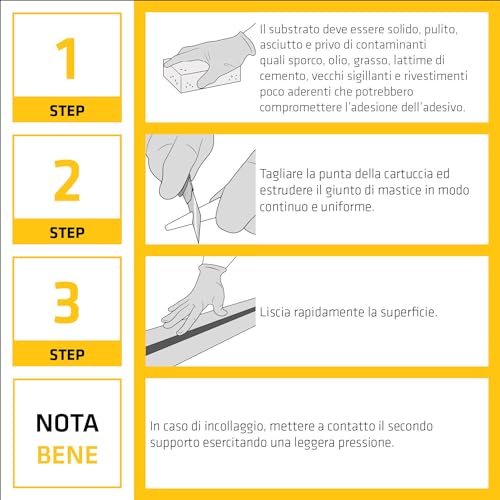 1
STEP

Il substrato deve essere solido, pulito, asciutto e privo di contaminanti quali sporco, olio, grasso, lattime di cemento, vecchi sigillanti e rivestimenti poco aderenti che potrebbero compromettere l'adesione dell'adesivo.

2
STEP

Tagliare la punta della cartuccia ed estrudere il giunto di mastice in modo continuo e uniforme.

3
STEP

Liscia rapidamente la superficie.

NOTA
BENE

In caso di incollaggio, mettere a contatto il secondo supporto esercitando una leggera pressione.