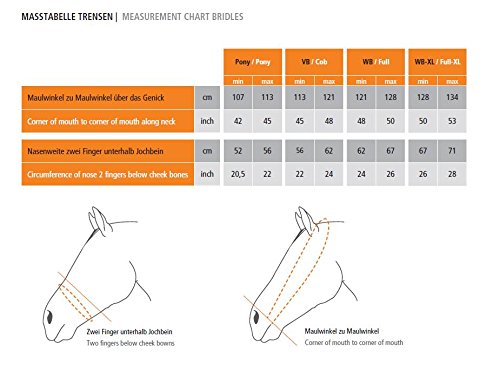 MASSTABELLE TRENSEN | MEASUREMENT CHART BRIDLES

| | | Pony / Pony | | VB / Cob | | WB / Full | | WB-XL / Full-XL | |
|---|---|---|---|---|---|---|---|---|---|
| | | min | max | min | max | min | max | min | max |
| Maulwinkel zu Maulwinkel über das Genick | cm | 107 | 113 | 113 | 121 | 121 | 128 | 128 | 134 |
| Corner of mouth to corner of mouth along neck | inch | 42 | 45 | 45 | 48 | 48 | 50 | 50 | 53 |
| Nasenweite zwei Finger unterhalb Jochbein | cm | 52 | 56 | 56 | 62 | 62 | 67 | 67 | 71 |
| Circumference of nose 2 fingers below cheek bones | inch | 20,5 | 22 | 22 | 24 | 24 | 26 | 26 | 28 |

Zwei Finger unterhalb Jochbein
Two fingers below cheek bowns

Maulwinkel zu Maulwinkel
Corner of mouth to corner of mouth