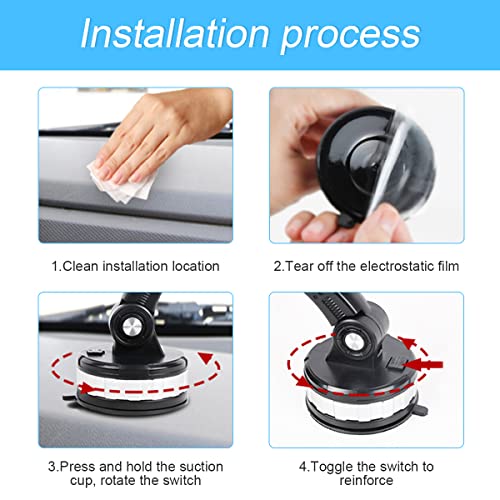 Installation process

1.Clean installation location

2.Tear off the electrostatic film

3.Press and hold the suction cup, rotate the switch

4.Toggle the switch to reinforce