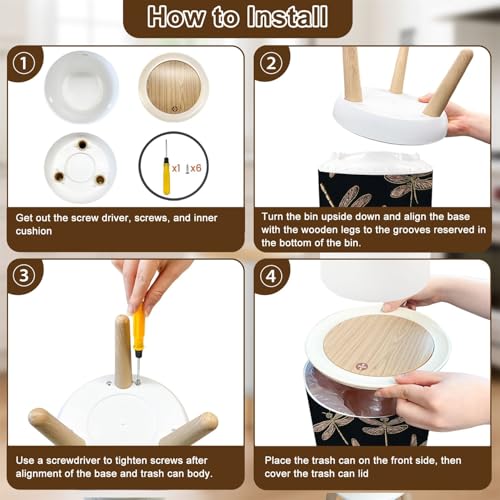 How to Install

①

x1 x6

Get out the screw driver, screws, and inner cushion

②

Turn the bin upside down and align the base with the wooden legs to the grooves reserved in the bottom of the bin.

③

Use a screwdriver to tighten screws after alignment of the base and trash can body.

④

Place the trash can on the front side, then cover the trash can lid