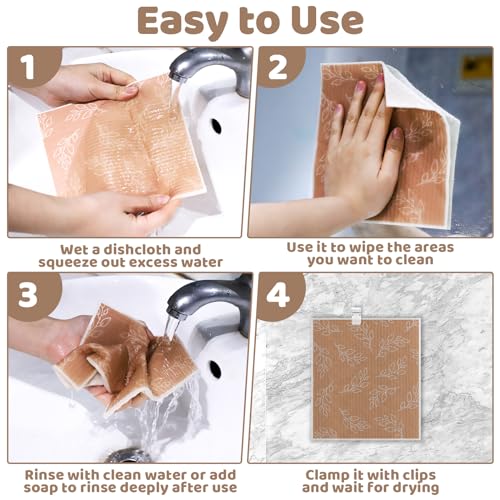 Easy to Use

1

Wet a dishcloth and squeeze out excess water

2

Use it to wipe the areas you want to clean

3

Rinse with clean water or add soap to rinse deeply after use

4

Clamp it with clips and wait for drying