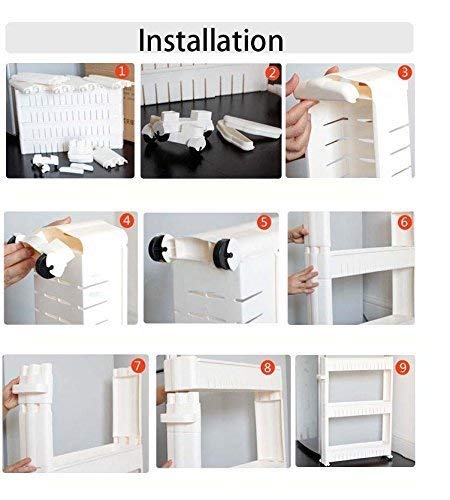 Installation

1

2

3

4

5

6

7

8

9