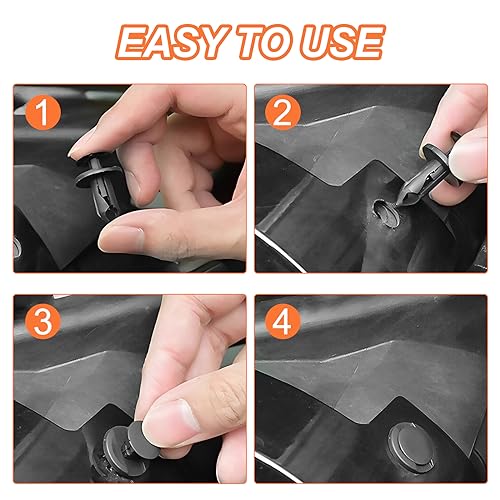 EASY TO USE

1

2

3

4