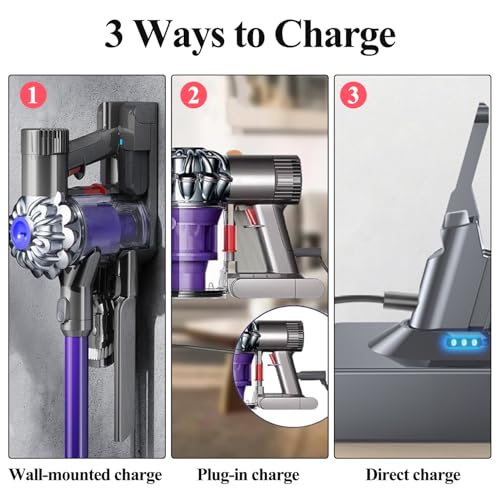 3 Ways to Charge

1

2

3

Wall-mounted charge

Plug-in charge

Direct charge