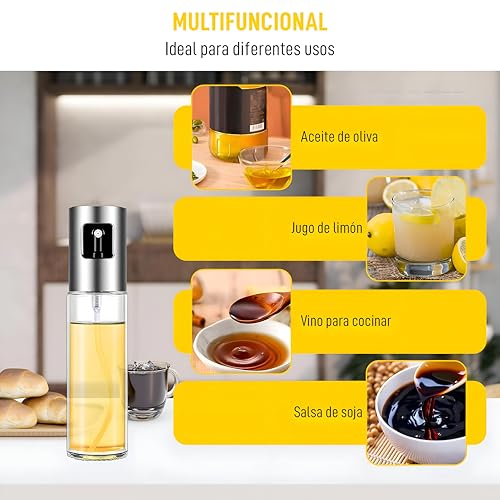 MULTIFUNCIONAL
Ideal para diferentes usos

Aceite de oliva

Jugo de limón

Vino para cocinar

Salsa de soja