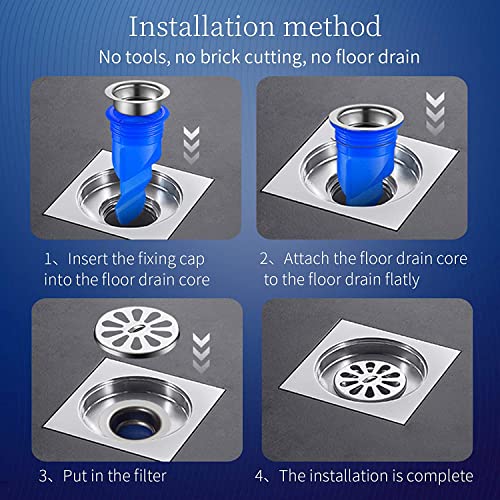 Installation method

No tools, no brick cutting, no floor drain

1、Insert the fixing cap into the floor drain core

2、Attach the floor drain core to the floor drain flatly

3、Put in the filter

4、The installation is complete