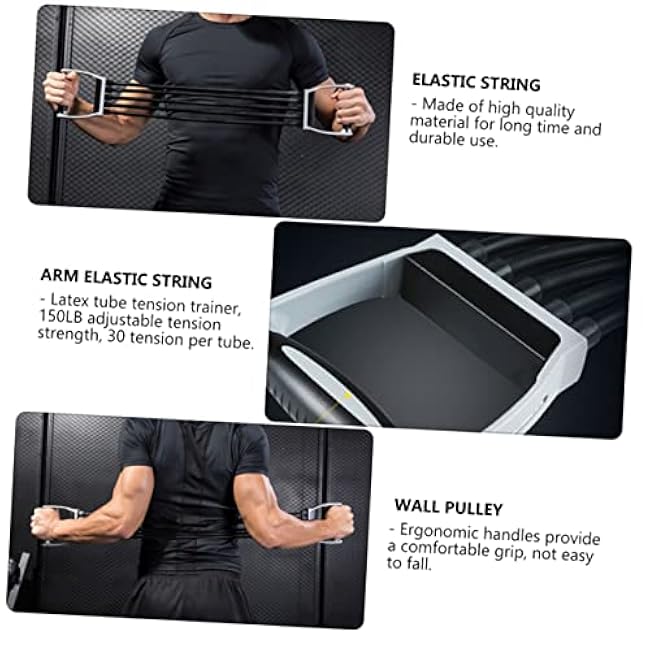 ELASTIC STRING
- Made of high quality material for long time and durable use.

ARM ELASTIC STRING
- Latex tube tension trainer, 150LB adjustable tension strength, 30 tension per tube.

WALL PULLEY
- Ergonomic handles provide a comfortable grip, not easy to fall.