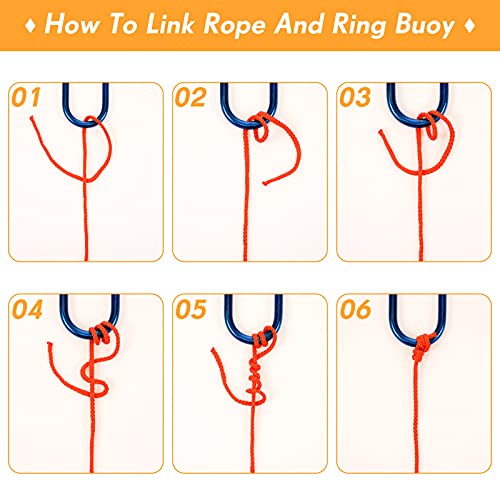 ♦ How To Link Rope And Ring Buoy ♦

01

02

03

04

05

06