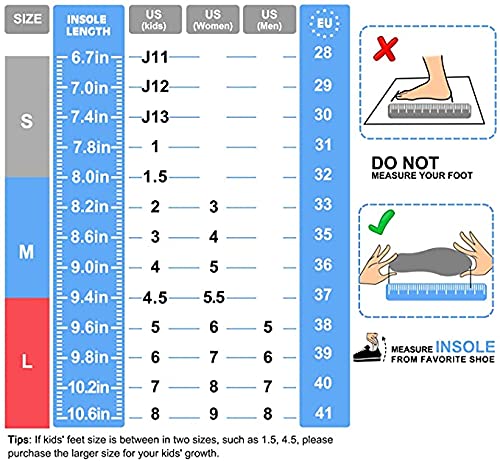 | SIZE | INSOLE LENGTH | US (kids) | US (Women) | US (Men) | EU |
|---|---|---|---|---|---|
| S | 6.7in | J11 | | | 28 |
| S | 7.0in | J12 | | | 29 |
| S | 7.4in | J13 | | | 30 |
| S | 7.8in | 1 | | | 31 |
| S | 8.0in | 1.5 | | | 32 |
| M | 8.2in | 2 | 3 | | 33 |
| M | 8.6in | 3 | 4 | | 35 |
| M | 9.0in | 4 | 5 | | 36 |
| M | 9.4in | 4.5 | 5.5 | | 37 |
| L | 9.6in | 5 | 6 | 5 | 38 |
| L | 9.8in | 6 | 7 | 6 | 39 |
| L | 10.2in | 7 | 8 | 7 | 40 |
| L | 10.6in | 8 | 9 | 8 | 41 |

DO NOT
MEASURE YOUR FOOT

MEASURE INSOLE
FROM FAVORITE SHOE

Tips: If kids' feet size is between in two sizes, such as 1.5, 4.5, please purchase the larger size for your kids' growth.