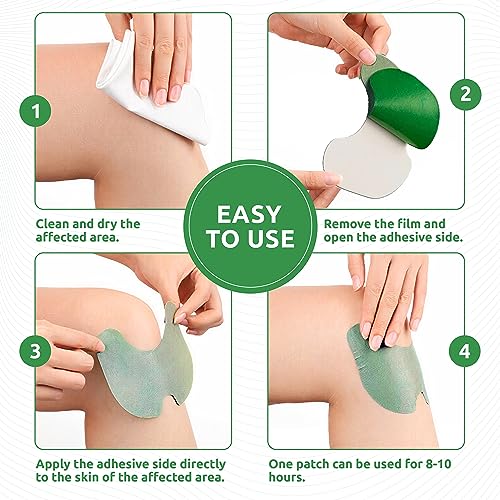 EASY TO USE

1

Clean and dry the affected area.

2

Remove the film and open the adhesive side.

3

Apply the adhesive side directly to the skin of the affected area.

4

One patch can be used for 8-10 hours.