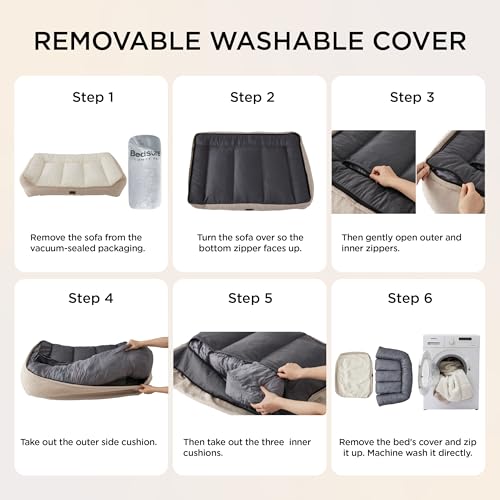 REMOVABLE WASHABLE COVER

Step 1

Bedsure

Remove the sofa from the vacuum-sealed packaging.

Step 2

Turn the sofa over so the bottom zipper faces up.

Step 3

Then gently open outer and inner zippers.

Step 4

Take out the outer side cushion.

Step 5

Then take out the three inner cushions.

Step 6

Remove the bed's cover and zip it up. Machine wash it directly.