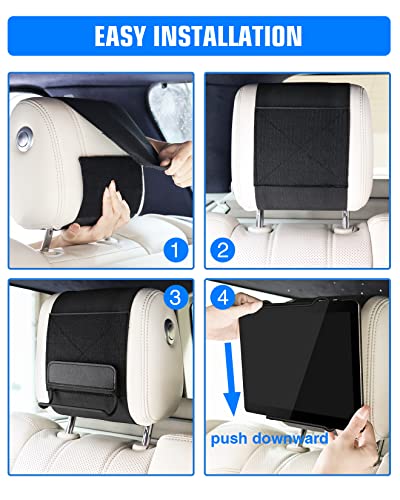 EASY INSTALLATION

1

2

3

4

push downward