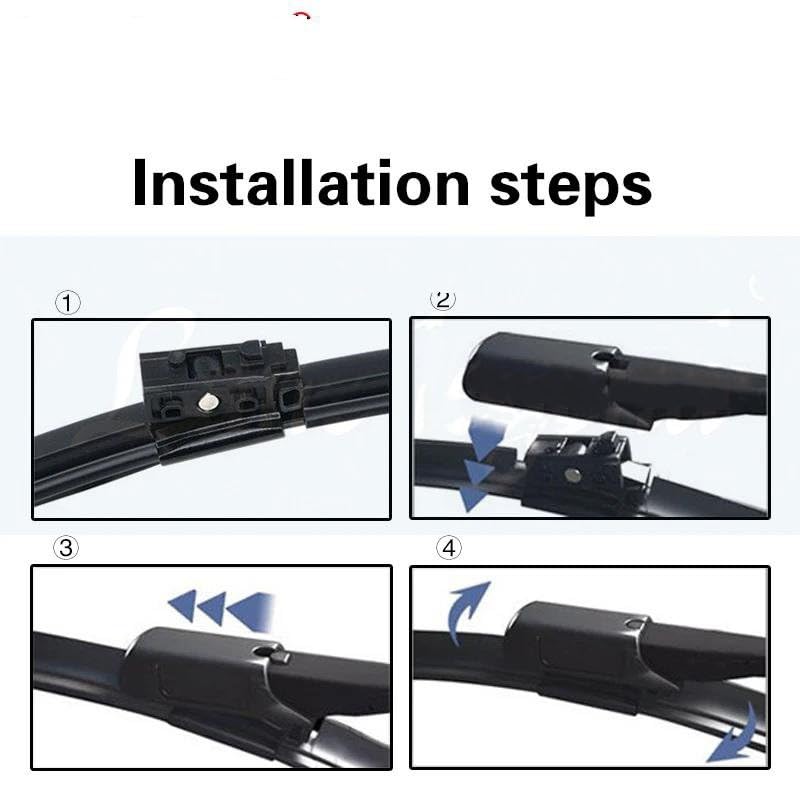 Installation steps

①

②

③

④