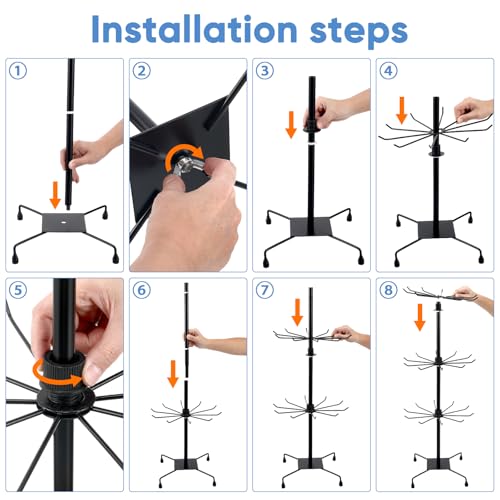 Installation steps

①

②

③

④

⑤

⑥

⑦

⑧