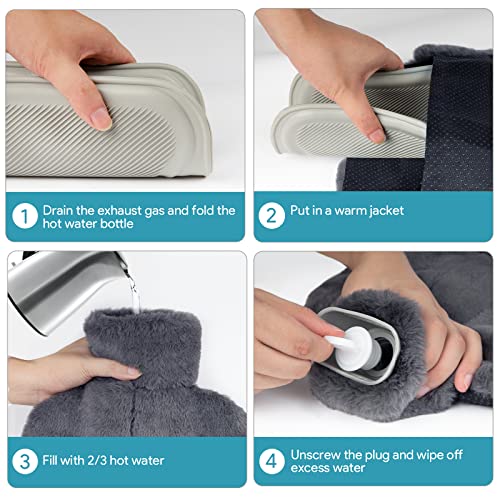 1 Drain the exhaust gas and fold the hot water bottle

2 Put in a warm jacket

3 Fill with 2/3 hot water

4 Unscrew the plug and wipe off excess water