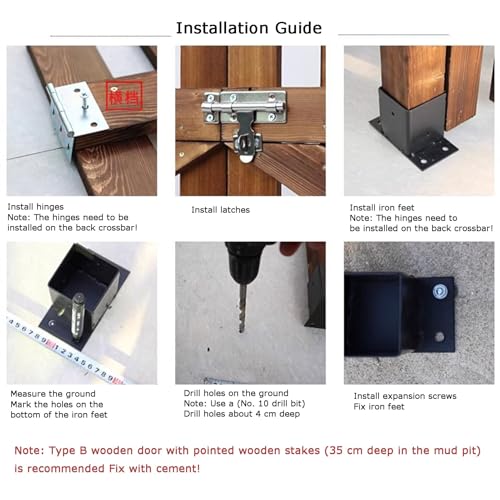 Installation Guide

横档

Install hinges
Note: The hinges need to be installed on the back crossbar!

Install latches

Install iron feet
Note: The hinges need to be installed on the back crossbar!

4 5 6 7 8 9 1 2 3 4 5 6 7 8 9

Measure the ground
Mark the holes on the bottom of the iron feet

Drill holes on the ground
Note: Use a (No. 10 drill bit)
Drill holes about 4 cm deep

Install expansion screws
Fix iron feet

Note: Type B wooden door with pointed wooden stakes (35 cm deep in the mud pit) is recommended Fix with cement!