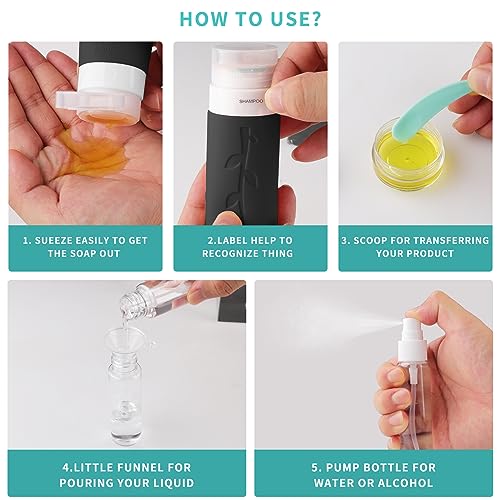 HOW TO USE?

SHAMPOO

1. SUEEZE EASILY TO GET THE SOAP OUT

2.LABEL HELP TO RECOGNIZE THING

3. SCOOP FOR TRANSFERRING YOUR PRODUCT

4.LITTLE FUNNEL FOR POURING YOUR LIQUID

5. PUMP BOTTLE FOR WATER OR ALCOHOL