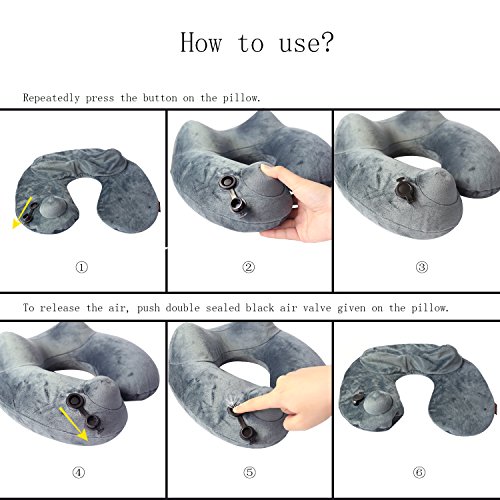 How to use?

Repeatedly press the button on the pillow.

①

②

③

To release the air, push double sealed black air valve given on the pillow.

④

⑤

⑥