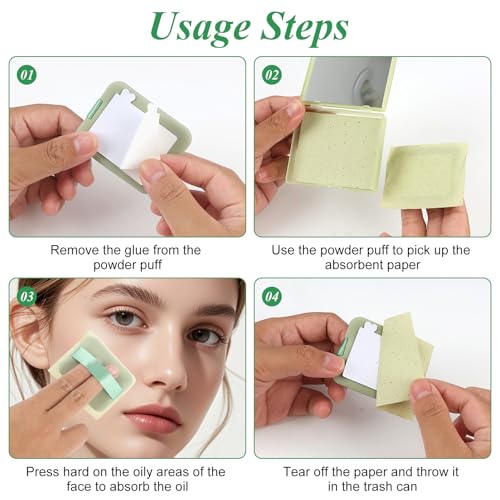 Usage Steps

01

Remove the glue from the powder puff

02

Use the powder puff to pick up the absorbent paper

03

Press hard on the oily areas of the face to absorb the oil

04

Tear off the paper and throw it in the trash can